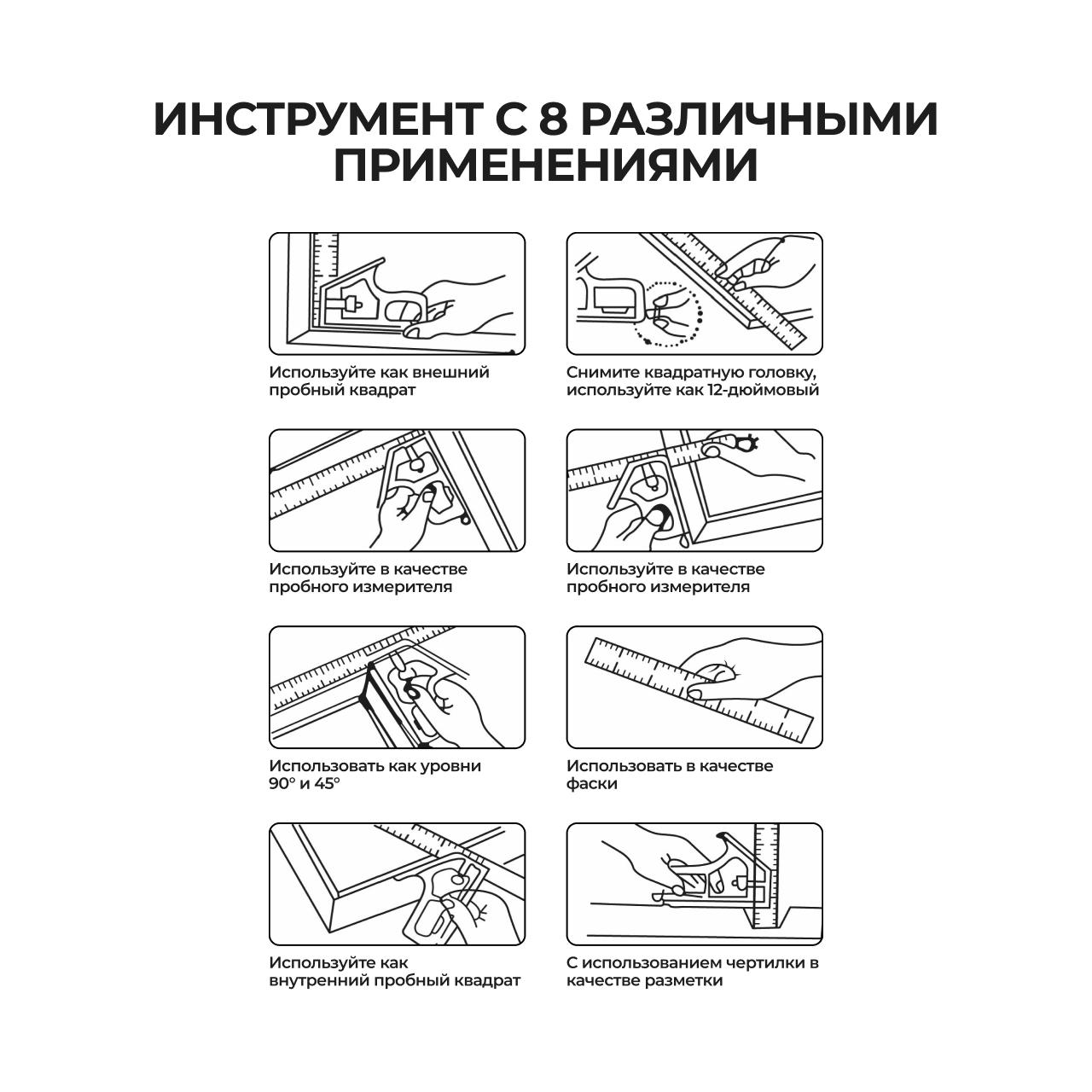 ИНСТРУМЕНТ С 8 РАЗЛИЧНЫМИ ПРИМЕНЕНИЯМИ

Используйте как внешний пробный квадрат

Снимите квадратную головку, используйте как 12-дюймовый

Используйте в качестве пробного измерителя

Используйте в качестве пробного измерителя

Использовать как уровни 90° и 45°

Использовать в качестве фаски

Используйте как внутренний пробный квадрат

С использованием чертилки в качестве разметки